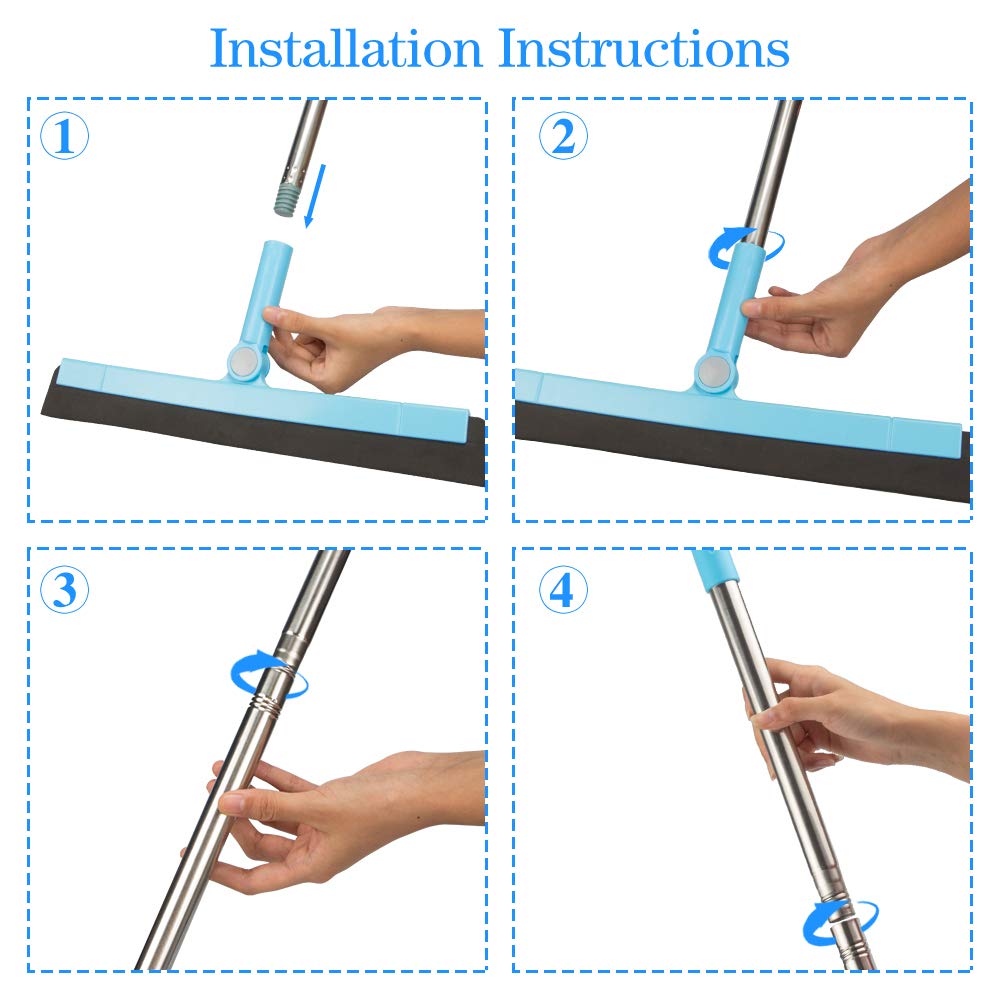 Installation Instructions

①

②

③

④