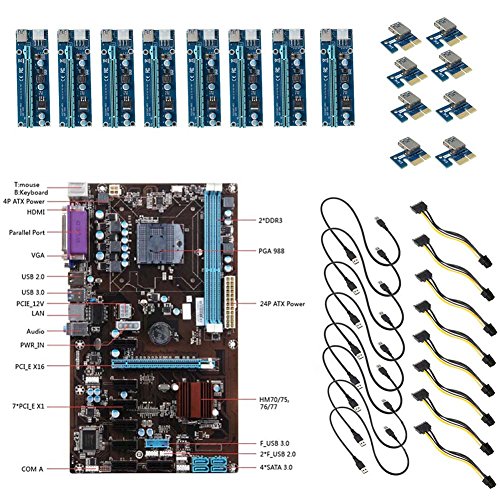 T:mouse
B.Keyboard
4P ATX Power
HDMI
Parallel Port
VGA
USB 2.0
USB 3.0
PCIE_12V
LAN
Audio
PWR_IN
PCI_E X16
7*PCI_E X1
COM A

2*DDR3
PGA 988
24P ATX Power
HM70/75,
76/77
F_USB 3.0
2*F_USB 2.0
4*SATA 3.0