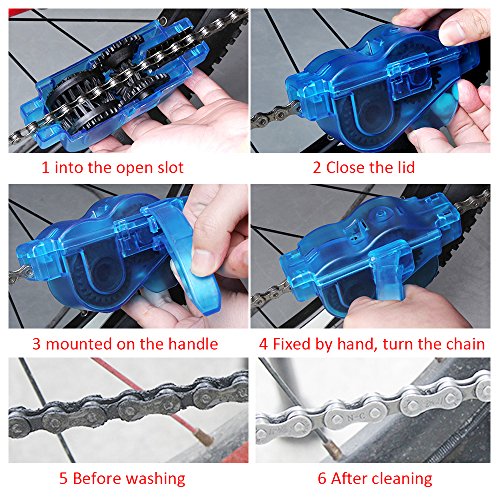 1 into the open slot

2 Close the lid

3 mounted on the handle

4 Fixed by hand, turn the chain

5 Before washing

6 After cleaning