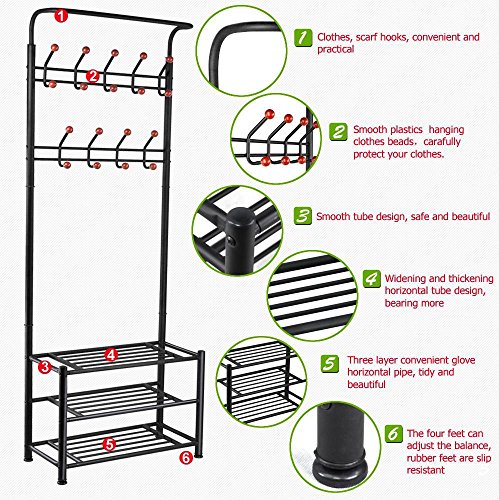 1
2
4
3
5
6

1 Clothes, scarf hooks, convenient and practical

2 Smooth plastics hanging clothes beads. carafully protect your clothes.

3 Smooth tube design, safe and beautiful

4 Widening and thickening horizontal tube design, bearing more

5 Three layer convenient glove horizontal pipe, tidy and beautiful

6 The four feet can adjust the balance, rubber feet are slip resistant