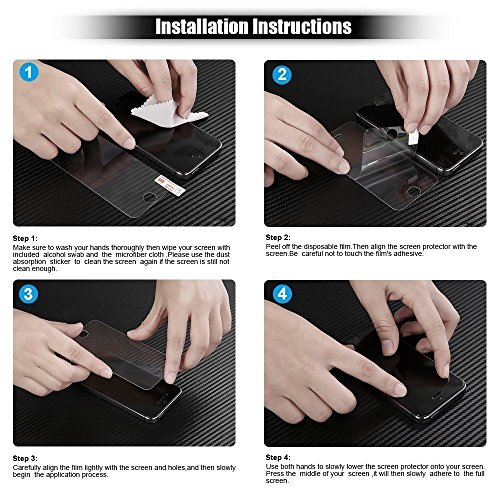 Installation Instructions

1

Step 1:
Make sure to wash your hands thoroughly then wipe your screen with included alcohol swab and the microfiber cloth .Please use the dust absorption sticker to clean the screen again if the screen is still not clean enough.

2

Step 2:
Peel off the disposable film.Then align the screen protector with the screen.Be careful not to touch the film's adhesive.

3

Step 3:
Carefully align the film lightly with the screen and holes,and then slowly begin the application process.

4

Step 4:
Use both hands to slowly lower the screen protector onto your screen. Press the middle of your screen ,it will then slowly adhere to the full screen.