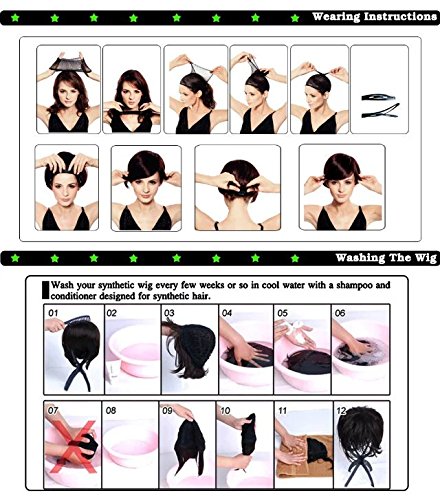 Wearing Instructions

Washing The Wig

Wash your synthetic wig every few weeks or so in cool water with a shampoo and conditioner designed for synthetic hair.

01

02

03

04

05

06

07

08

09

10

11

12