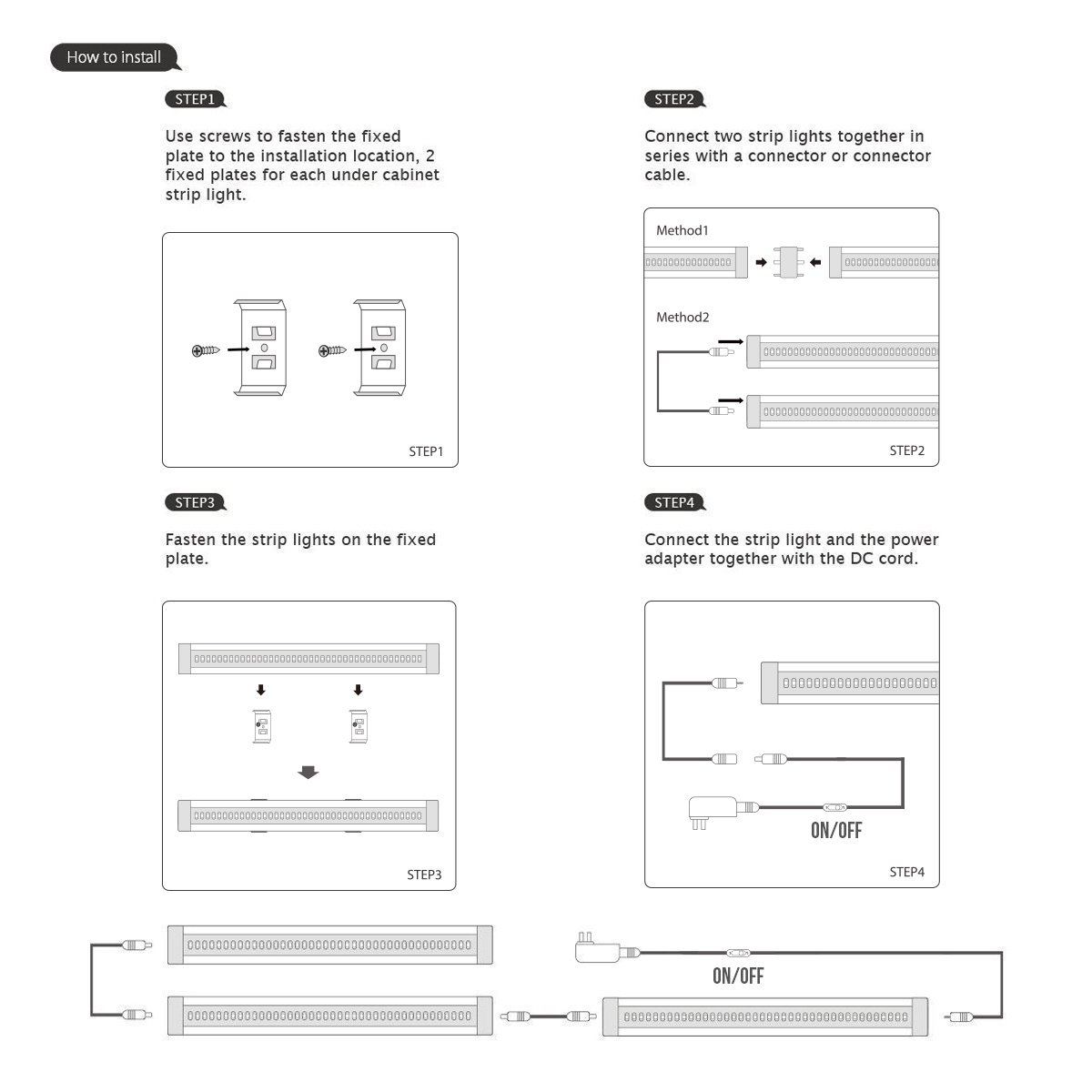 How to install

STEP1

Use screws to fasten the fixed plate to the installation location, 2 fixed plates for each under cabinet strip light.

STEP1

STEP2

Connect two strip lights together in series with a connector or connector cable.

Method1

Method2

STEP2

STEP3

Fasten the strip lights on the fixed plate.

STEP3

STEP4

Connect the strip light and the power adapter together with the DC cord.

ON/OFF

STEP4

ON/OFF