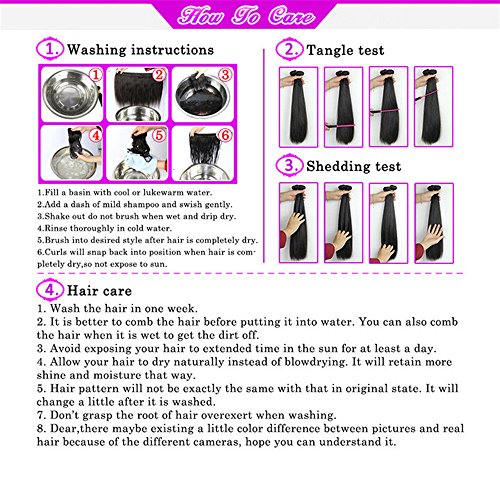 How To Care

1. Washing instructions

①
②
③
④
⑤
⑥

1.Fill a basin with cool or lukewarm water.
2.Add a dash of mild shampoo and swish gently.
3.Shake out do not brush when wet and drip dry.
4.Rinse thoroughly in cold water.
5.Brush into desired style after hair is completely dry.
6.Curls will snap back into position when hair is completely dry,so not expose to sun.

2. Tangle test

3. Shedding test

4. Hair care
1. Wash the hair in one week.
2. It is better to comb the hair before putting it into water. You can also comb the hair when it is wet to get the dirt off.
3. Avoid exposing your hair to extended time in the sun for at least a day.
4. Allow your hair to dry naturally instead of blowdrying. It will retain more shine and moisture that way.
5. Hair pattern will not be exactly the same with that in original state. It will change a little after it is washed.
7. Don't grasp the root of hair overexert when washing.
8. Dear,there maybe existing a little color difference between pictures and real hair because of the different cameras, hope you can understand it.