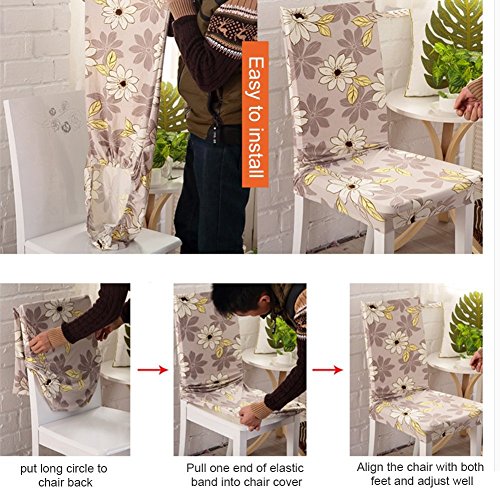 Easy to install

put long circle to chair back

Pull one end of elastic band into chair cover

Align the chair with both feet and adjust well