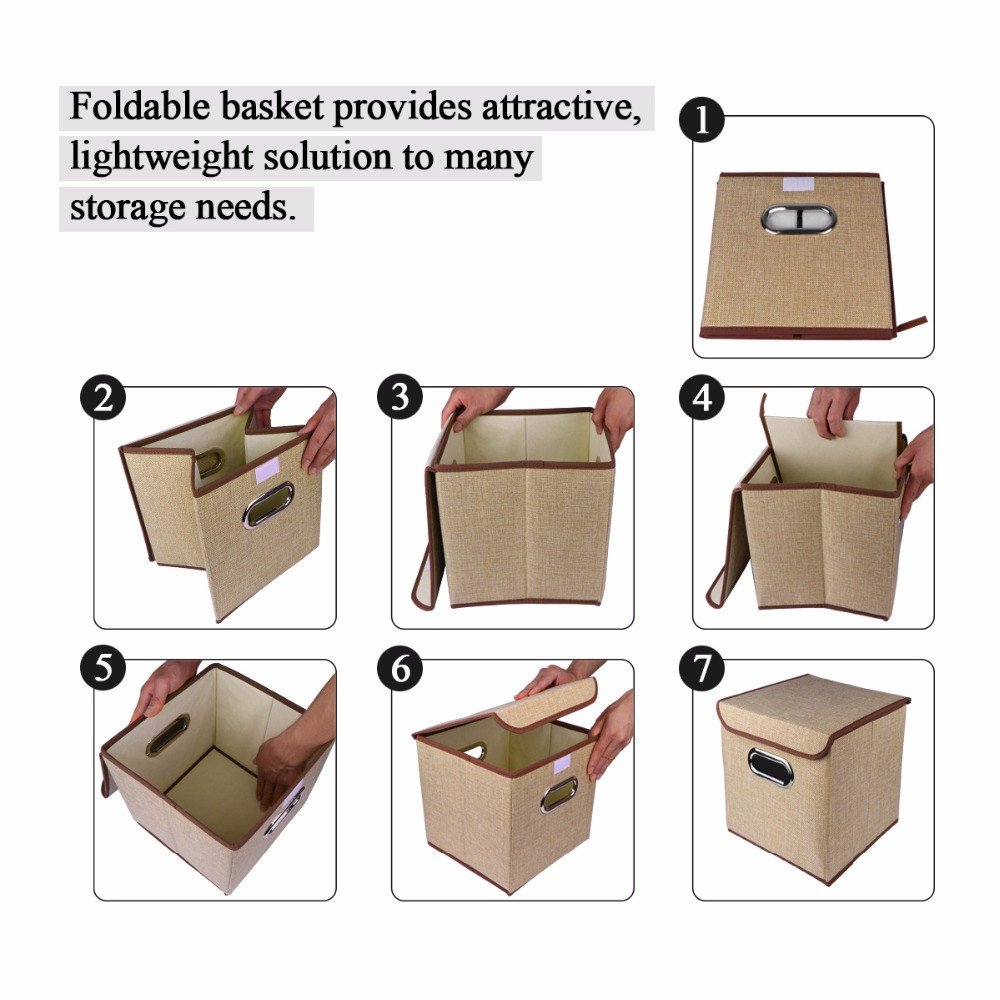 Foldable basket provides attractive, lightweight solution to many storage needs.

1

2

3

4

5

6

7