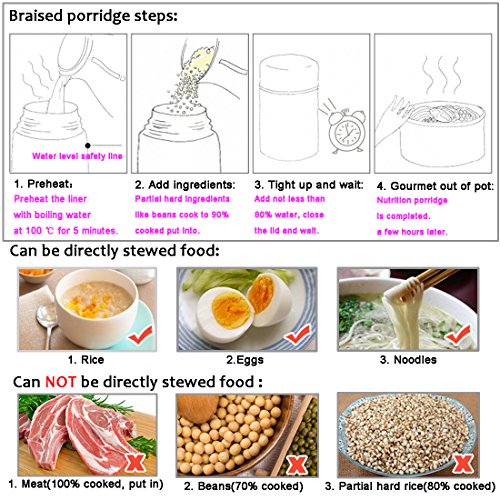 Braised porridge steps:

Water level safety line

1. Preheat:
Preheat the liner with boiling water at 100 ℃ for 5 minutes.

2. Add ingredients:
Partial hard ingredients like beans cook to 90% cooked put into.

3. Tight up and wait:
Add not less than 80% water, close the lid and wait.

4. Gourmet out of pot:
Nutrition porridge is completed. a few hours later.

Can be directly stewed food:

1. Rice

2.Eggs

3. Noodles

Can NOT be directly stewed food :

1. Meat(100% cooked, put in)

2. Beans(70% cooked)

3. Partial hard rice(80% cooked)