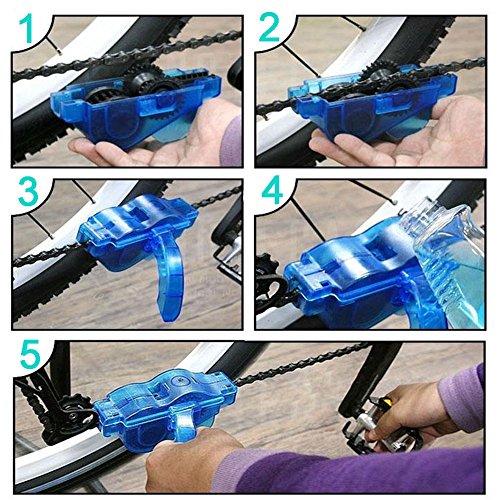 1

2

3

4

5