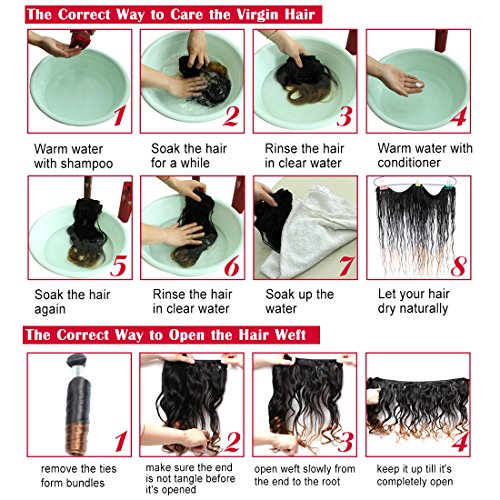 The Correct Way to Care the Virgin Hair

1

Warm water with shampoo

2

Soak the hair for a while

3

Rinse the hair in clear water

4

Warm water with conditioner

5

Soak the hair again

6

Rinse the hair in clear water

7

Soak up the water

8

Let your hair dry naturally

The Correct Way to Open the Hair Weft

1

remove the ties form bundles

2

make sure the end is not tangle before it's opened

3

open weft slowly from the end to the root

4

keep it up till it's completely open