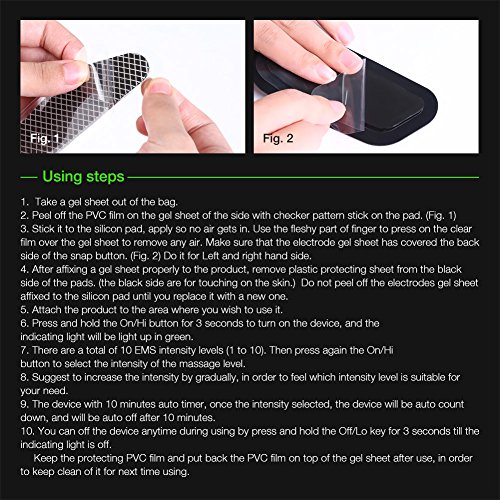 Fig. 1

Fig. 2

Using steps

1. Take a gel sheet out of the bag.
2. Peel off the PVC film on the gel sheet of the side with checker pattern stick on the pad. (Fig. 1)
3. Stick it to the silicon pad, apply so no air gets in. Use the fleshy part of finger to press on the clear film over the gel sheet to remove any air. Make sure that the electrode gel sheet has covered the back side of the snap button. (Fig. 2) Do it for Left and right hand side.
4. After affixing a gel sheet properly to the product, remove plastic protecting sheet from the black side of the pads. (the black side are for touching on the skin.) Do not peel off the electrodes gel sheet affixed to the silicon pad until you replace it with a new one.
5. Attach the product to the area where you wish to use it.
6. Press and hold the On/Hi button for 3 seconds to turn on the device, and the indicating light will be light up in green.
7. There are a total of 10 EMS intensity levels (1 to 10). Then press again the On/Hi button to select the intensity of the massage level.
8. Suggest to increase the intensity by gradually, in order to feel which intensity level is suitable for your need.
9. The device with 10 minutes auto timer, once the intensity selected, the device will be auto count down, and will be auto off after 10 minutes.
10. You can off the device anytime during using by press and hold the Off/Lo key for 3 seconds till the indicating light is off.

Keep the protecting PVC film and put back the PVC film on top of the gel sheet after use, in order to keep clean of it for next time using.