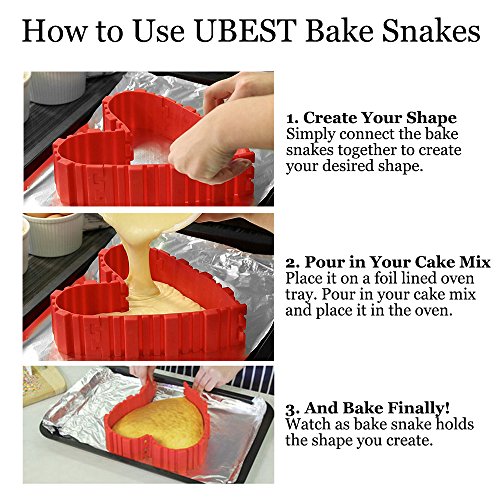 How to Use UBEST Bake Snakes

1. Create Your Shape
Simply connect the bake snakes together to create your desired shape.

2. Pour in Your Cake Mix
Place it on a foil lined oven tray. Pour in your cake mix and place it in the oven.

3. And Bake Finally!
Watch as bake snake holds the shape you create.