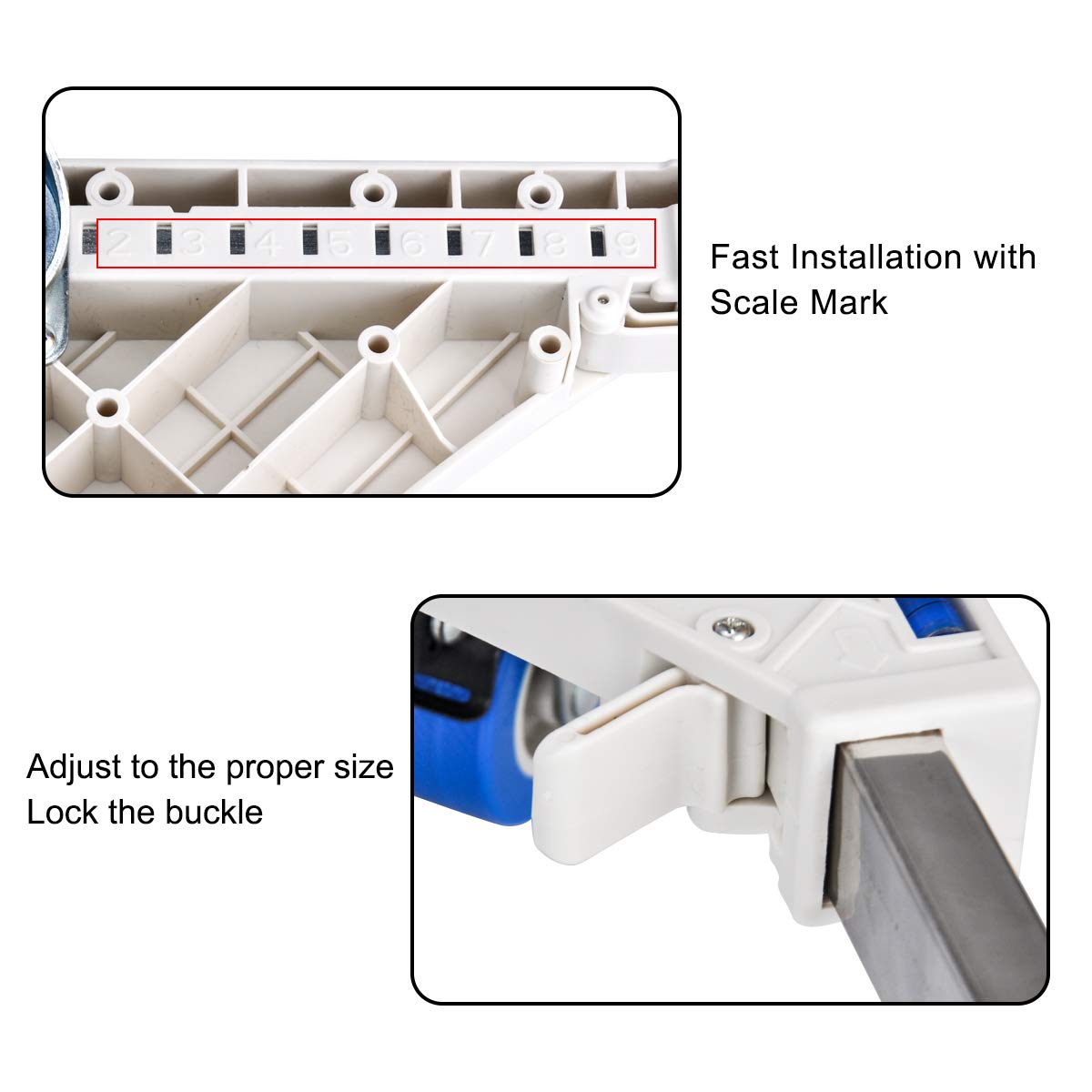 2 3 4 5 6 7 8 9

Fast Installation with Scale Mark

Adjust to the proper size
Lock the buckle