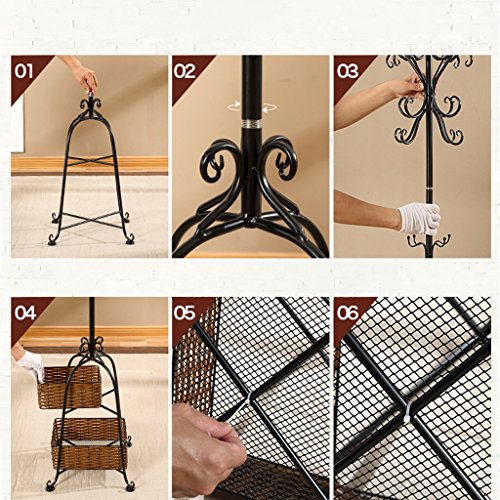 01

02

03

04

05

06