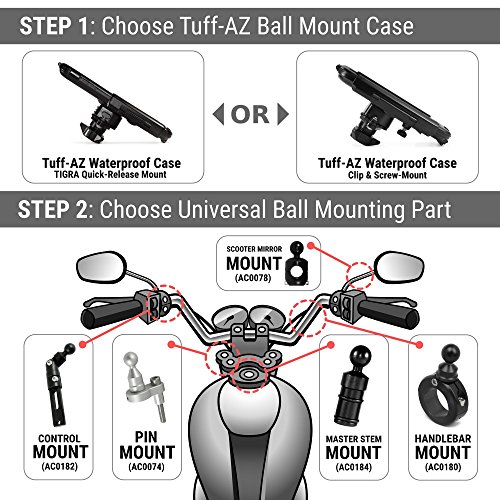 STEP 1: Choose Tuff-AZ Ball Mount Case

Tuff-AZ Waterproof Case
TIGRA Quick-Release Mount

OR

Tuff-AZ Waterproof Case
Clip & Screw-Mount

STEP 2: Choose Universal Ball Mounting Part

SCOOTER MIRROR
MOUNT
(AC0078)

CONTROL
MOUNT
(AC0182)

PIN
MOUNT
(AC0074)

MASTER STEM
MOUNT
(AC0184)

HANDLEBAR
MOUNT
(AC0180)