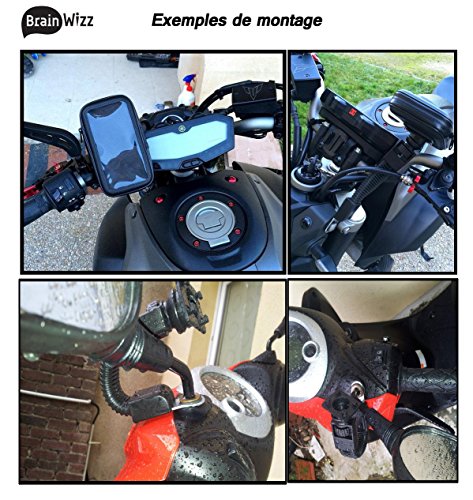 Brain Wizz

Exemples de montage