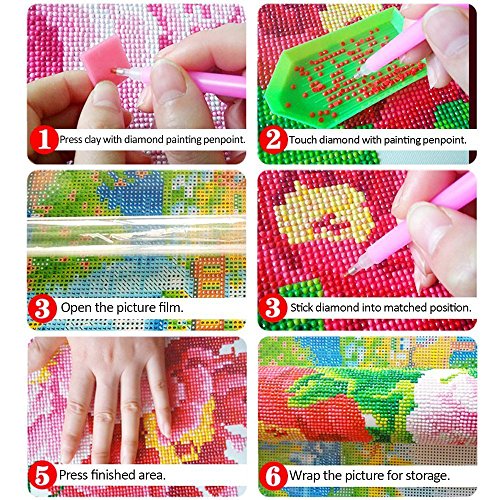 1 Press clay with diamond painting penpoint.

2 Touch diamond with painting penpoint.

3 Open the picture film.

3 Stick diamond into matched position.

5 Press finished area.

6 Wrap the picture for storage.