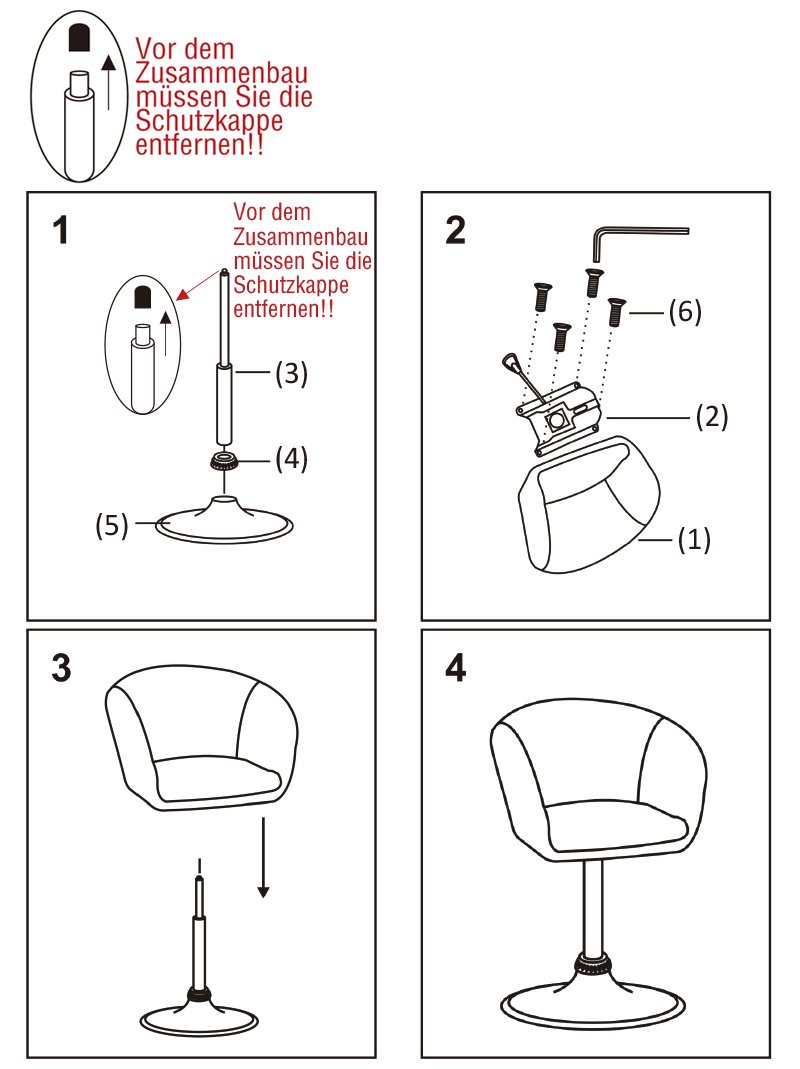 Vor dem Zusammenbau müssen Sie die Schutzkappe entfernen!!

1

Vor dem Zusammenbau müssen Sie die Schutzkappe entfernen!!

(3)

(4)

(5)

2

(6)

(2)

(1)

3

4