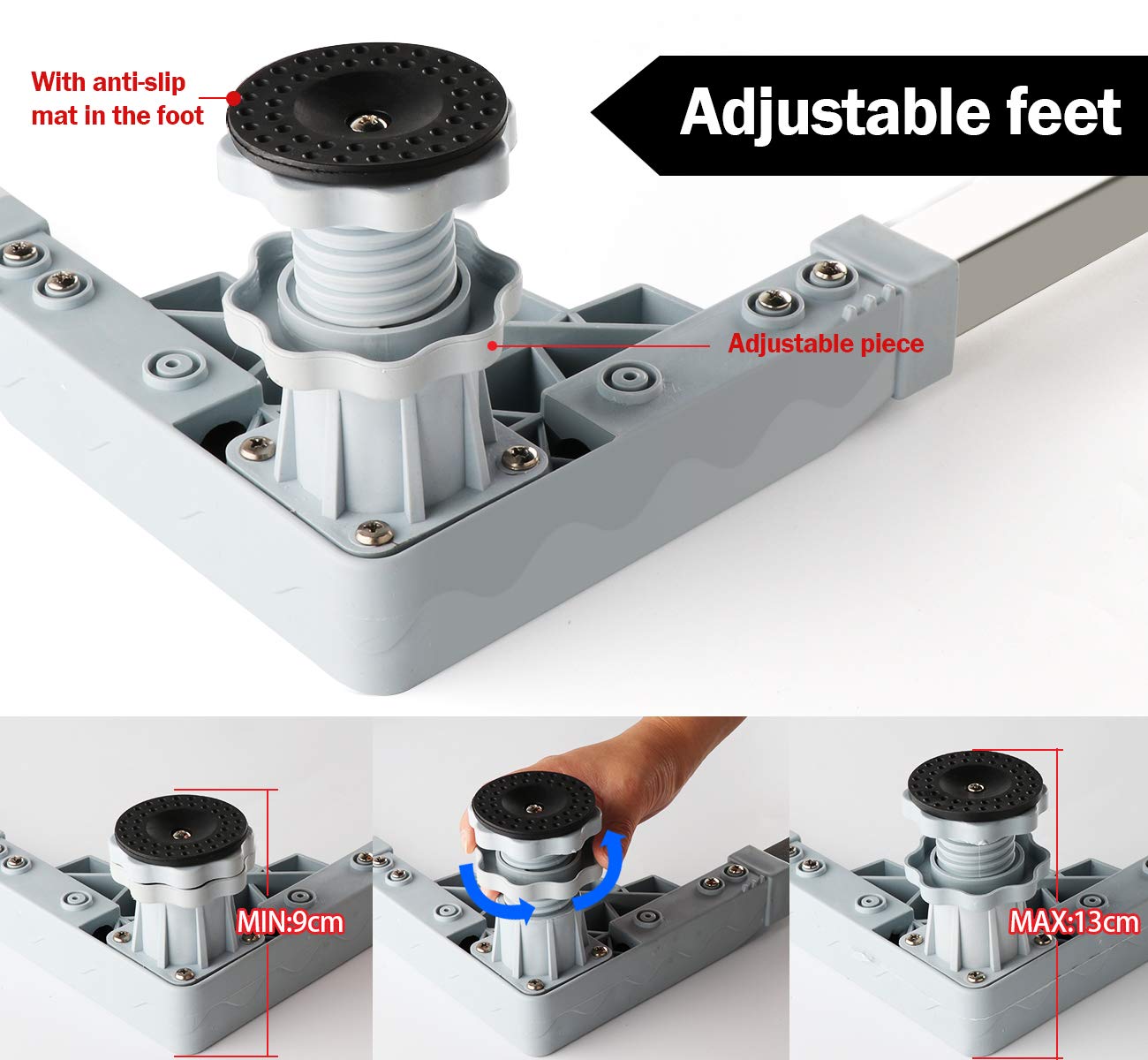 With anti-slip mat in the foot

Adjustable feet

Adjustable piece

MIN:9cm

MAX:13cm