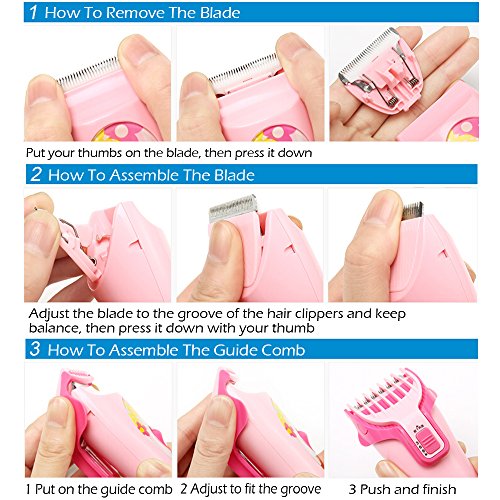 1 How To Remove The Blade

Put your thumbs on the blade, then press it down

2 How To Assemble The Blade

Adjust the blade to the groove of the hair clippers and keep balance, then press it down with your thumb

3 How To Assemble The Guide Comb

1 Put on the guide comb 2 Adjust to fit the groove 3 Push and finish