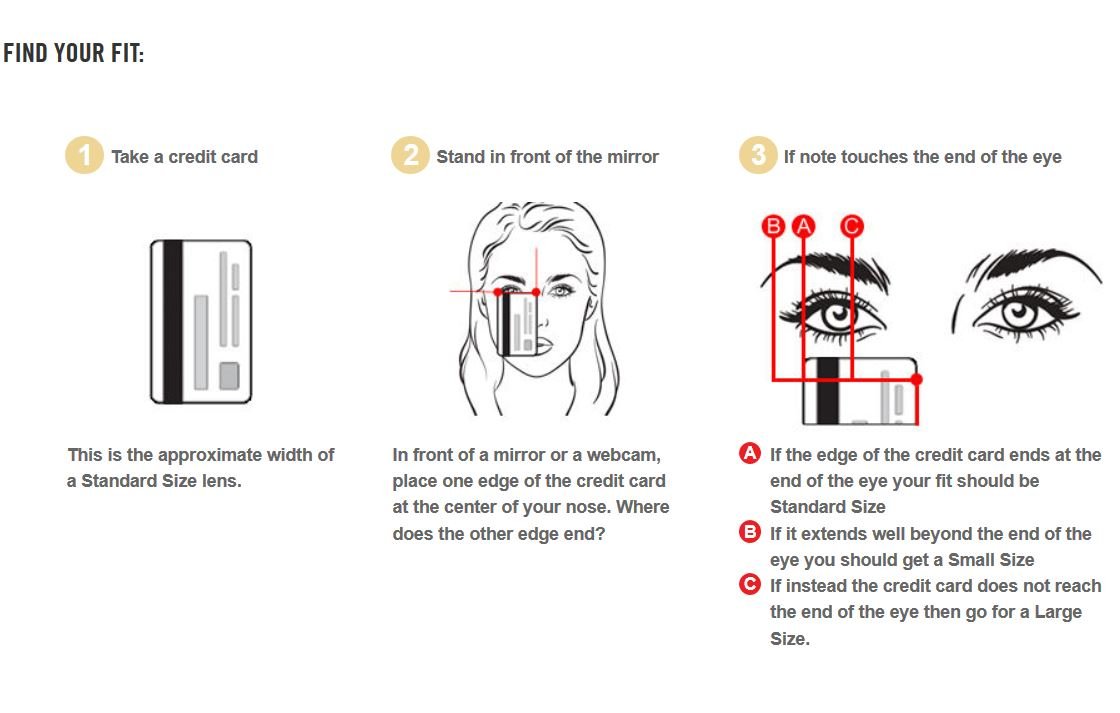 FIND YOUR FIT:

1 Take a credit card

This is the approximate width of a Standard Size lens.

2 Stand in front of the mirror

In front of a mirror or a webcam, place one edge of the credit card at the center of your nose. Where does the other edge end?

3 If note touches the end of the eye

B A C

A If the edge of the credit card ends at the end of the eye your fit should be Standard Size

B If it extends well beyond the end of the eye you should get a Small Size

C If instead the credit card does not reach the end of the eye then go for a Large Size.