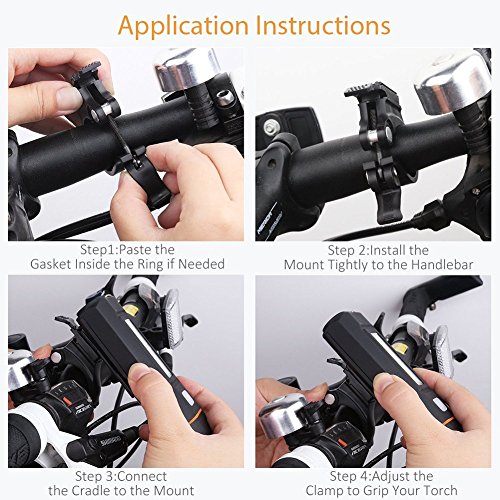 Application Instructions

Step1:Paste the Gasket Inside the Ring if Needed

Step 2:Install the Mount Tightly to the Handlebar

Step 3:Connect the Cradle to the Mount

Step 4:Adjust the Clamp to Grip Your Torch