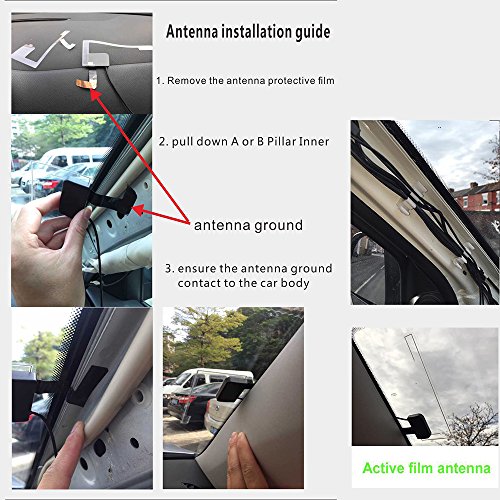 Antenna installation guide

1. Remove the antenna protective film

2. pull down A or B Pillar Inner

antenna ground

3. ensure the antenna ground contact to the car body

Active film antenna