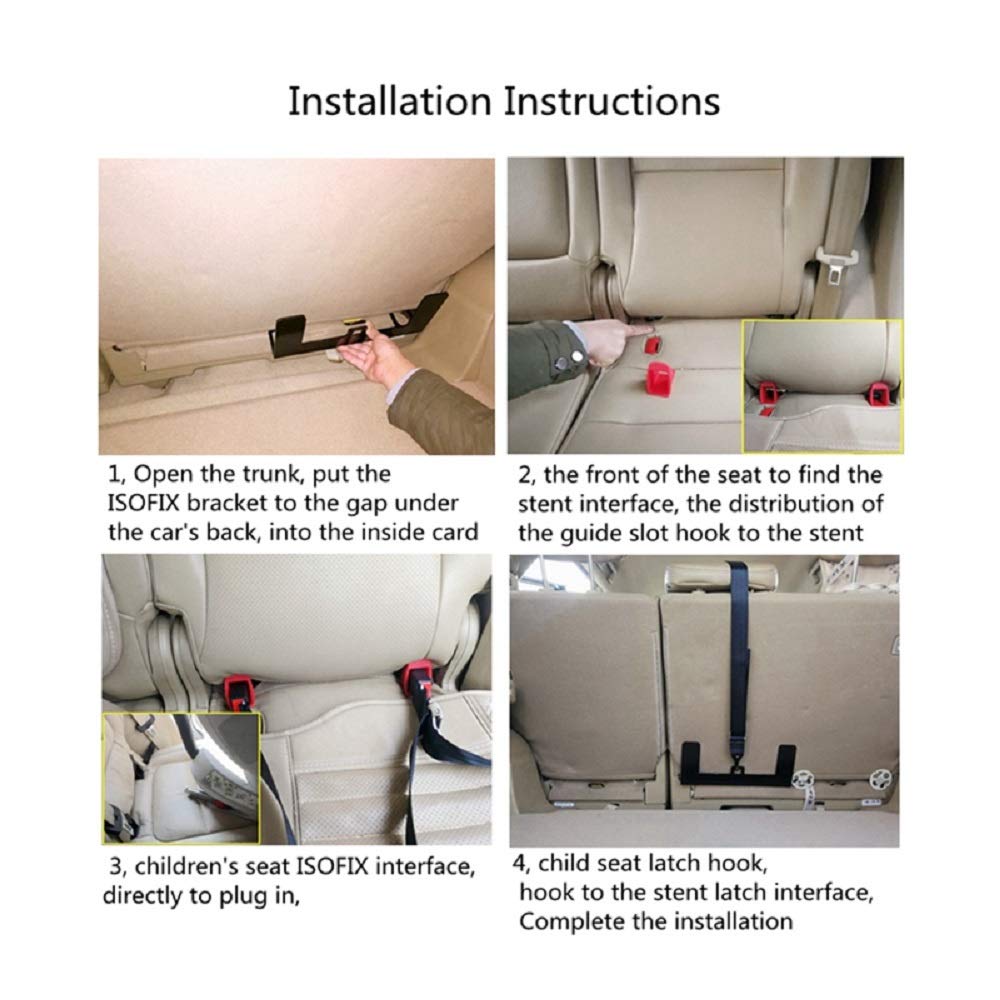 Installation Instructions

1, Open the trunk, put the ISOFIX bracket to the gap under the car's back, into the inside card

2, the front of the seat to find the stent interface, the distribution of the guide slot hook to the stent

3, children's seat ISOFIX interface, directly to plug in,

4, child seat latch hook, hook to the stent latch interface, Complete the installation