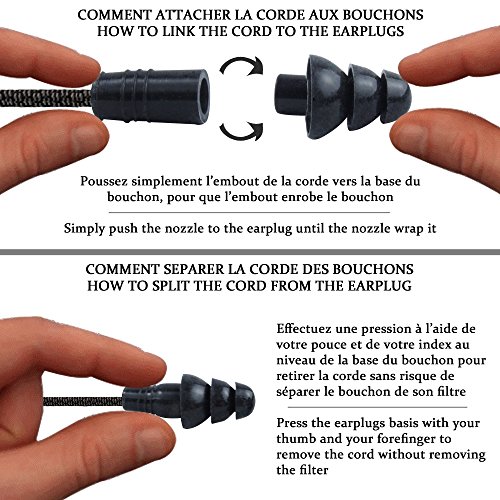 COMMENT ATTACHER LA CORDE AUX BOUCHONS
HOW TO LINK THE CORD TO THE EARPLUGS

Poussez simplement l'embout de la corde vers la base du bouchon, pour que l'embout enrobe le bouchon

Simply push the nozzle to the earplug until the nozzle wrap it

COMMENT SEPARER LA CORDE DES BOUCHONS
HOW TO SPLIT THE CORD FROM THE EARPLUG

Effectuez une pression à l'aide de votre pouce et de votre index au niveau de la base du bouchon pour retirer la corde sans risque de séparer le bouchon de son filtre

Press the earplugs basis with your thumb and your forefinger to remove the cord without removing the filter