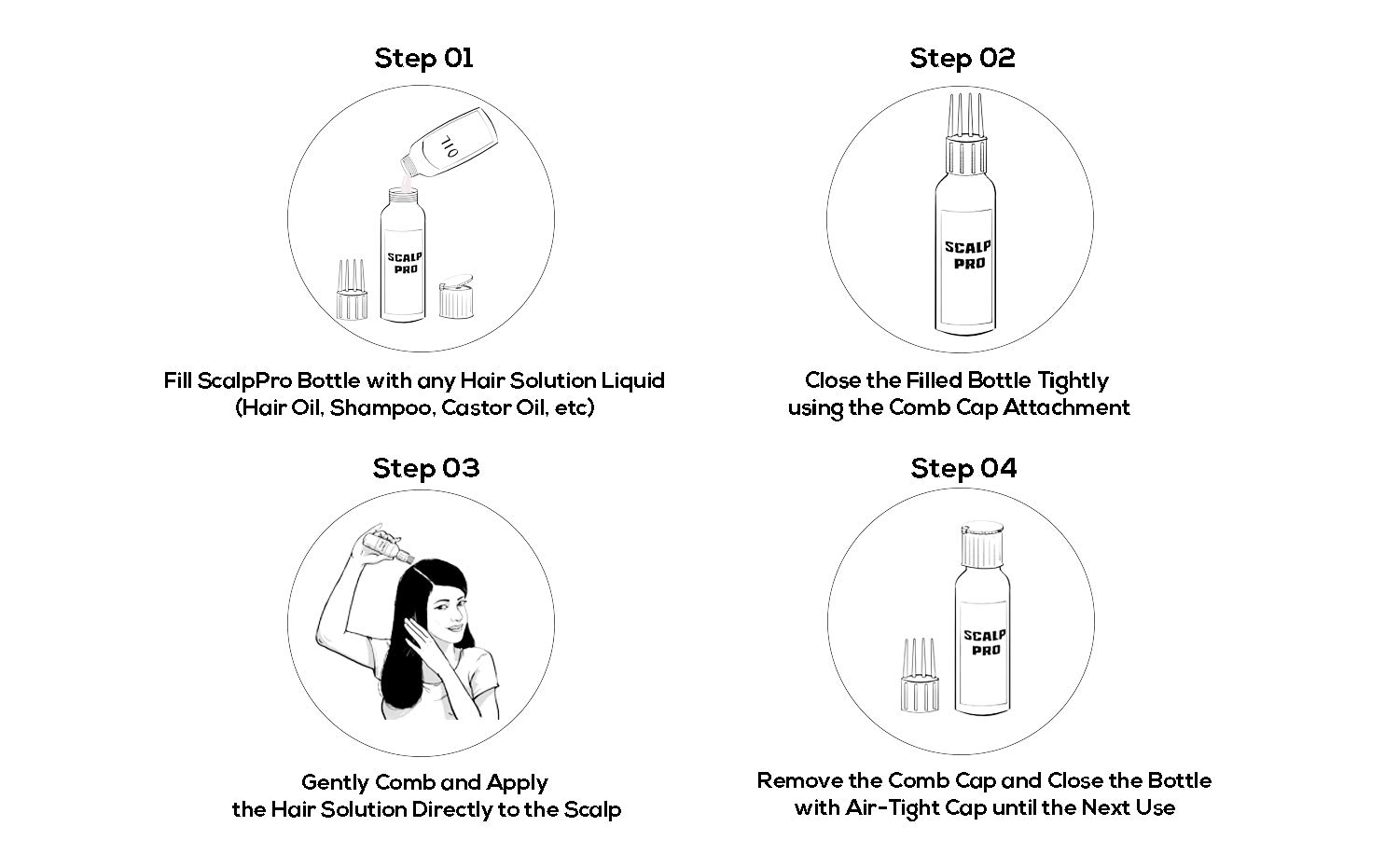 Step 01

OIL

SCALP PRO

Fill ScalpPro Bottle with any Hair Solution Liquid (Hair Oil, Shampoo, Castor Oil, etc)

Step 02

SCALP PRO

Close the Filled Bottle Tightly using the Comb Cap Attachment

Step 03

Gently Comb and Apply the Hair Solution Directly to the Scalp

Step 04

SCALP PRO

Remove the Comb Cap and Close the Bottle with Air-Tight Cap until the Next Use