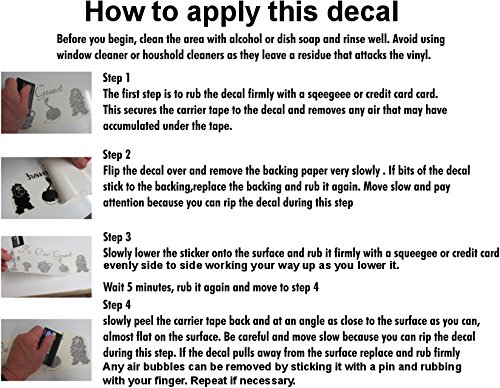 How to apply this decal

Before you begin, clean the area with alcohol or dish soap and rinse well. Avoid using window cleaner or houshold cleaners as they leave a residue that attacks the vinyl.

Guest

Step 1
The first step is to rub the decal firmly with a sqeegeee or credit card card. This secures the carrier tape to the decal and removes any air that may have accumulated under the tape.

Step 2
Flip the decal over and remove the backing paper very slowly . If bits of the decal stick to the backing,replace the backing and rub it again. Move slow and pay attention because you can rip the decal during this step

Be Our Guest

Step 3
Slowly lower the sticker onto the surface and rub it firmly with a squeegee or credit card evenly side to side working your way up as you lower it.

Wait 5 minutes, rub it again and move to step 4

Step 4
slowly peel the carrier tape back and at an angle as close to the surface as you can, almost flat on the surface. Be careful and move slow because you can rip the decal during this step. If the decal pulls away from the surface replace and rub firmly Any air bubbles can be removed by sticking it with a pin and rubbing with your finger. Repeat if necessary.