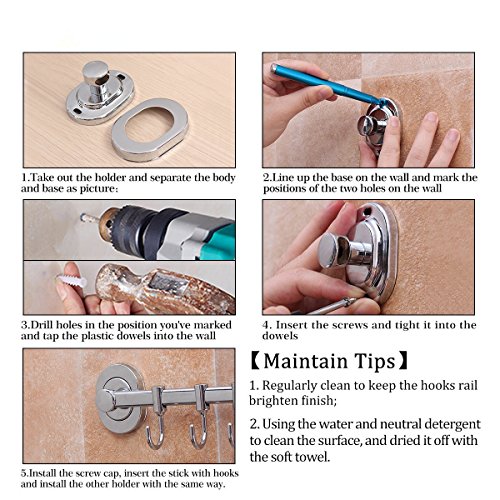 1.Take out the holder and separate the body and base as picture:

2.Line up the base on the wall and mark the positions of the two holes on the wall

3.Drill holes in the position you've marked and tap the plastic dowels into the wall

4. Insert the screws and tight it into the dowels

5.Install the screw cap, insert the stick with hooks and install the other holder with the same way.

【Maintain Tips】

1. Regularly clean to keep the hooks rail brighten finish;

2. Using the water and neutral detergent to clean the surface, and dried it off with the soft towel.