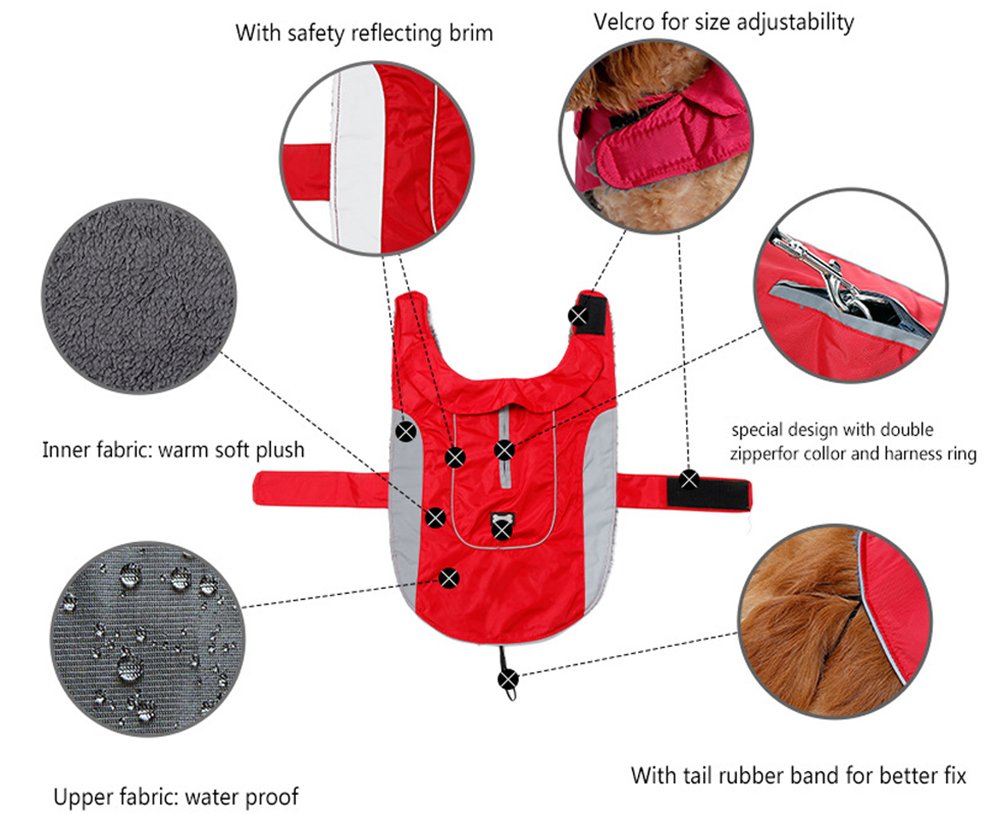 With safety reflecting brim

Velcro for size adjustability

Inner fabric: warm soft plush

special design with double zipperfor collor and harness ring

Upper fabric: water proof

With tail rubber band for better fix