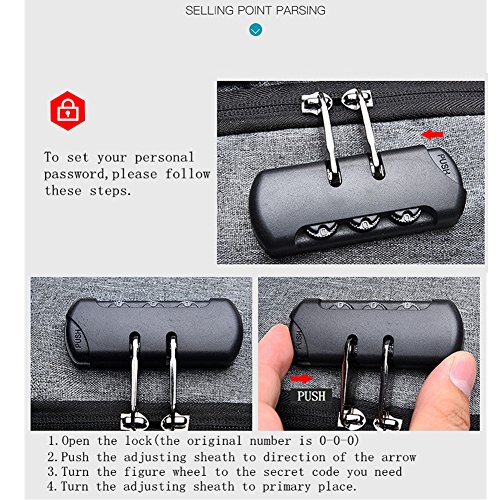 SELLING POINT PARSING

To set your personal password,please follow these steps.

PUSH

PUSH

PUSH

PUSH

1.Open the lock(the original number is 0-0-0)
2.Push the adjusting sheath to direction of the arrow
3.Turn the figure wheel to the secret code you need
4.Turn the adjusting sheath to primary place.