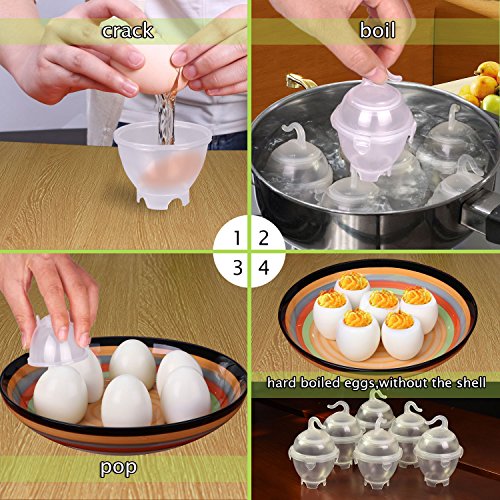 crack

boil

1 2
3 4

pop

hard boiled eggs,without the shell