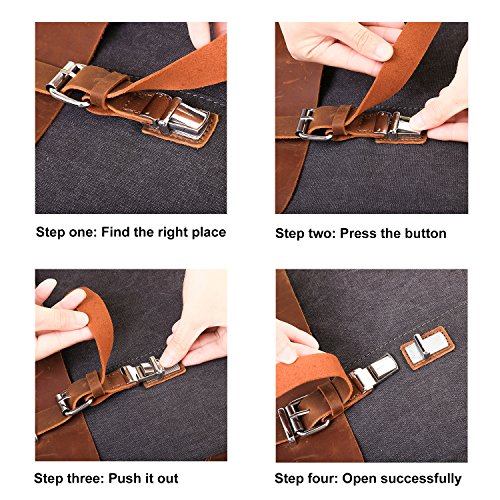 Step one: Find the right place

Step two: Press the button

Step three: Push it out

Step four: Open successfully