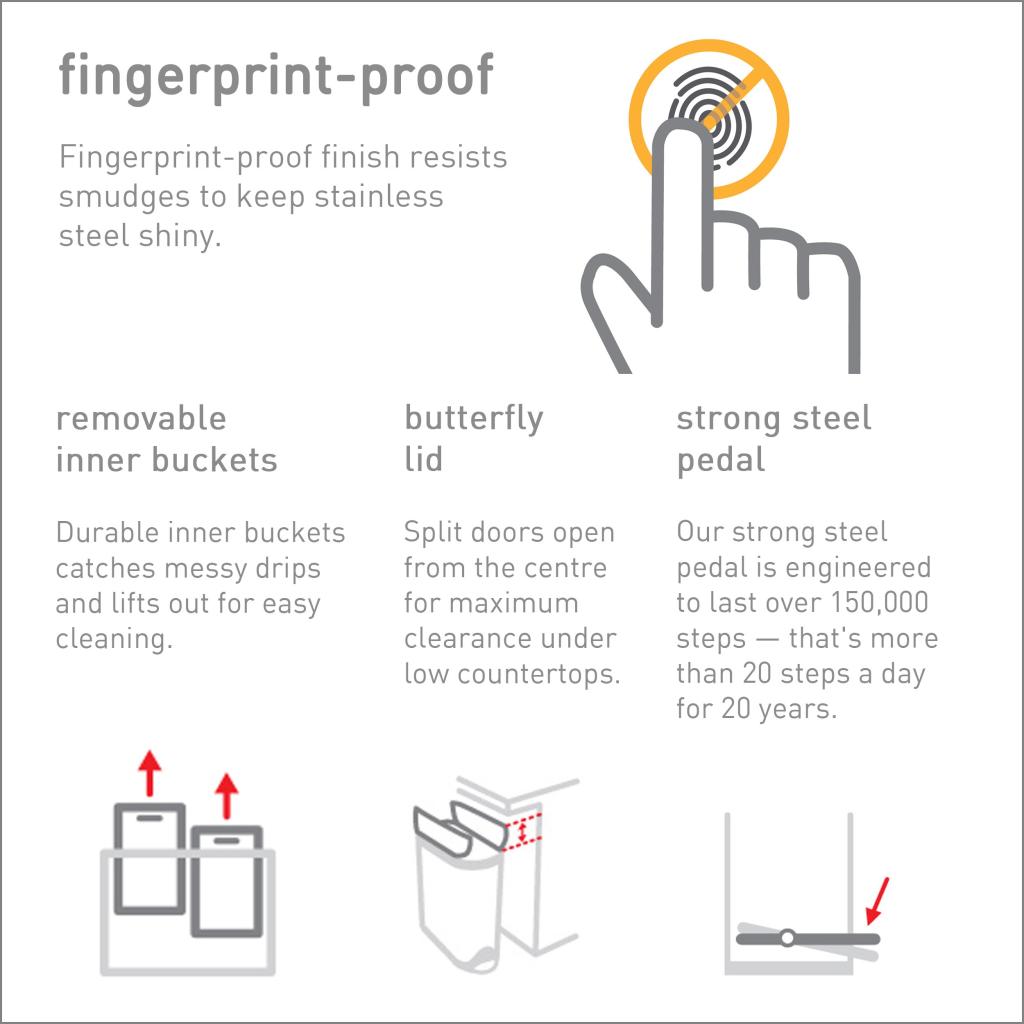 fingerprint-proof

Fingerprint-proof finish resists smudges to keep stainless steel shiny.

removable inner buckets

Durable inner buckets catches messy drips and lifts out for easy cleaning.

butterfly lid

Split doors open from the centre for maximum clearance under low countertops.

strong steel pedal

Our strong steel pedal is engineered to last over 150,000 steps — that's more than 20 steps a day for 20 years.