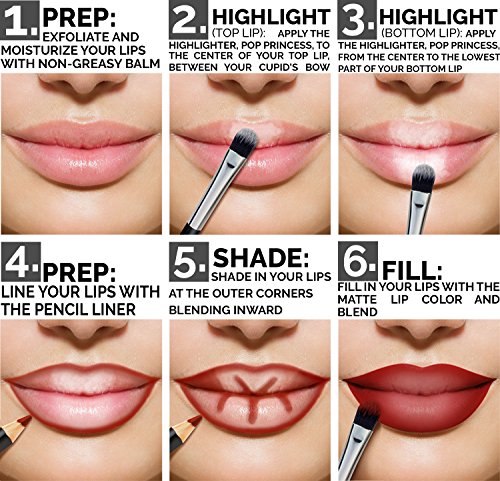 1. PREP:
EXFOLIATE AND MOISTURIZE YOUR LIPS WITH NON-GREASY BALM

2. HIGHLIGHT
(TOP LIP): APPLY THE HIGHLIGHTER, POP PRINCESS, TO THE CENTER OF YOUR TOP LIP, BETWEEN YOUR CUPID'S BOW

3. HIGHLIGHT
(BOTTOM LIP): APPLY THE HIGHLIGHTER, POP PRINCESS, FROM THE CENTER TO THE LOWEST PART OF YOUR BOTTOM LIP

4. PREP:
LINE YOUR LIPS WITH THE PENCIL LINER

5. SHADE:
SHADE IN YOUR LIPS AT THE OUTER CORNERS BLENDING INWARD

6. FILL:
FILL IN YOUR LIPS WITH THE MATTE LIP COLOR AND BLEND