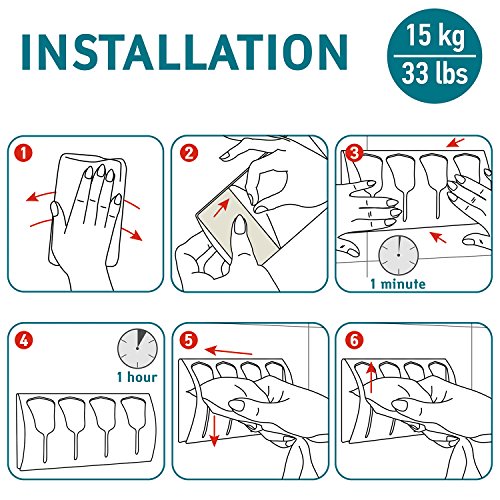 INSTALLATION

15 kg
33 lbs

1

2

3

1 minute

4

1 hour

5

6