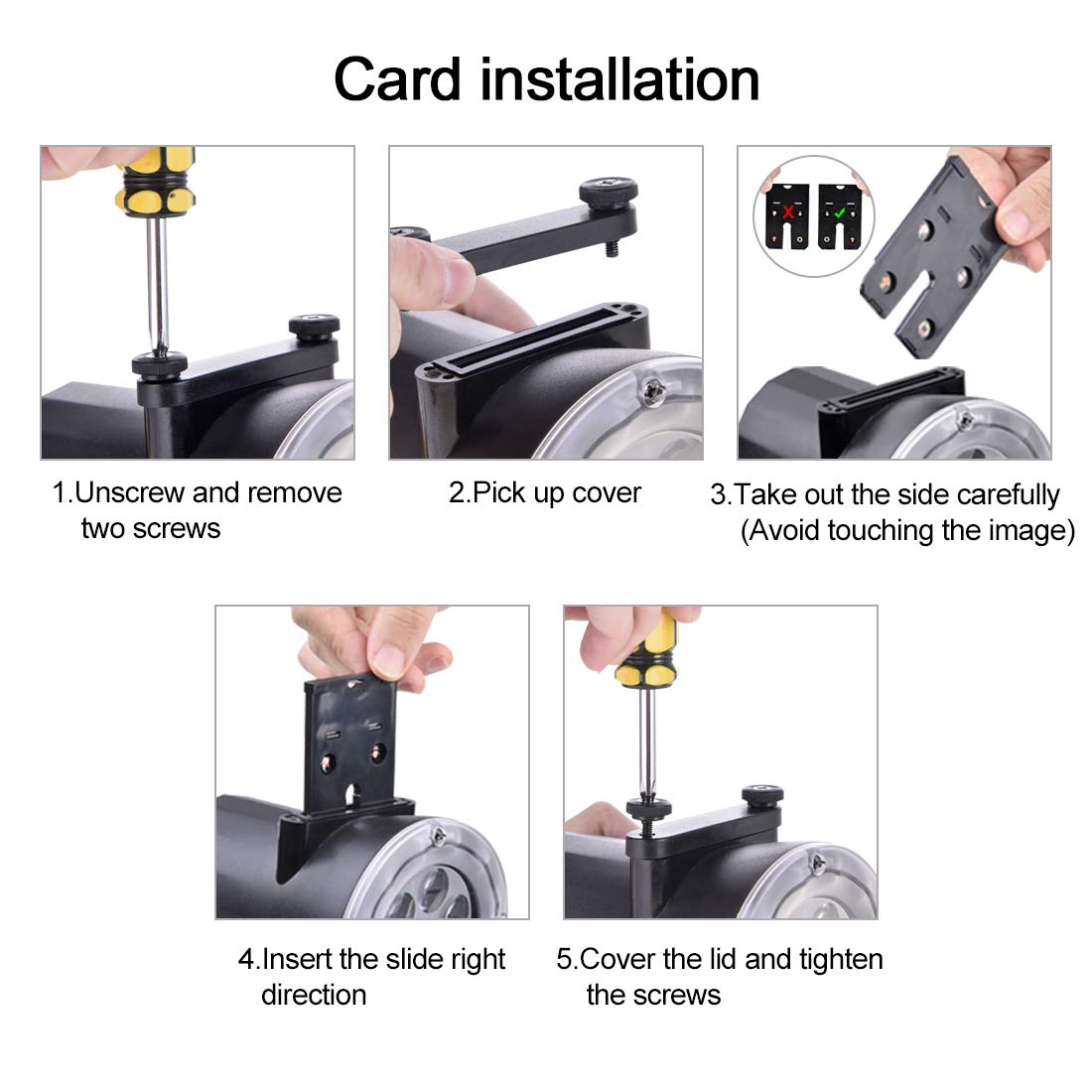 Card installation

1.Unscrew and remove two screws

2.Pick up cover

3.Take out the side carefully (Avoid touching the image)

4.Insert the slide right direction

5.Cover the lid and tighten the screws