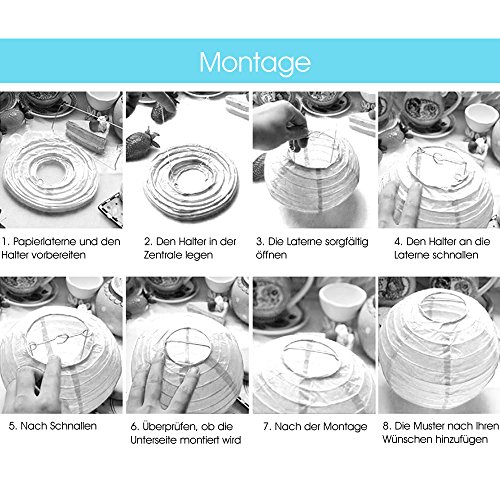 Montage

1. Papierlaterne und den Halter vorbereiten

2. Den Halter in der Zentrale legen

3. Die Laterne sorgfältig öffnen

4. Den Halter an die Laterne schnallen

5. Nach Schnallen

6. Überprüfen, ob die Unterseite montiert wird

7. Nach der Montage

8. Die Muster nach Ihren Wünschen hinzufügen