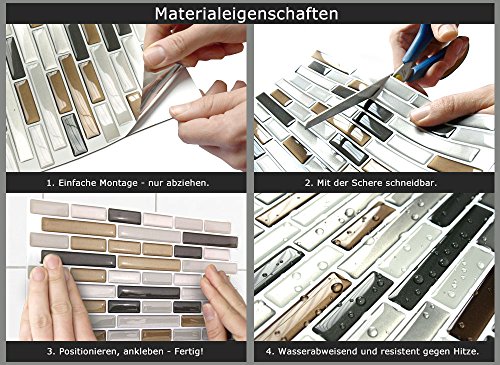 Materialeigenschaften

1. Einfache Montage - nur abziehen.

2. Mit der Schere schneidbar.

3. Positionieren, ankleben - Fertig!

4. Wasserabweisend und resistent gegen Hitze.