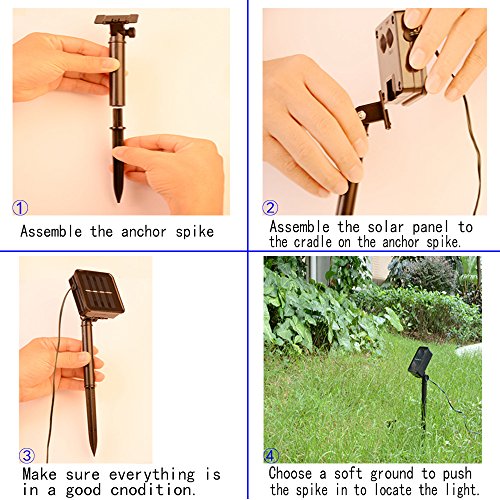 ①

Assemble the anchor spike

②

Assemble the solar panel to the cradle on the anchor spike.

③

Make sure everything is in a good cnodition.

④

Choose a soft ground to push the spike in to locate the light.