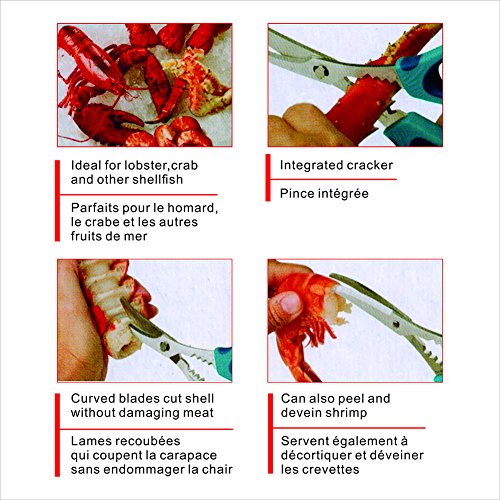 Ideal for lobster,crab and other shellfish

Parfaits pour le homard, le crabe et les autres fruits de mer

Integrated cracker

Pince intégrée

Curved blades cut shell without damaging meat

Lames recoubées qui coupent la carapace sans endommager la chair

Can also peel and devein shrimp

Servent également à décortiquer et déveiner les crevettes