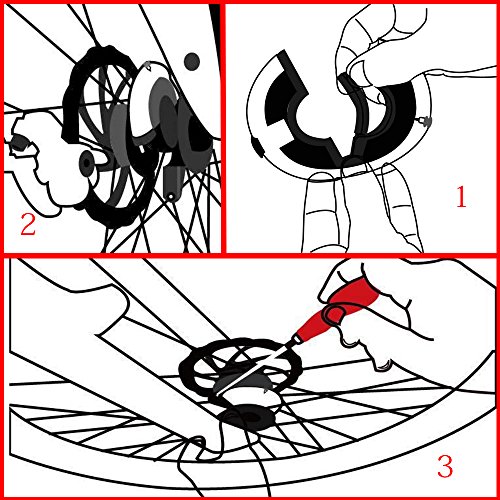 2

1

3