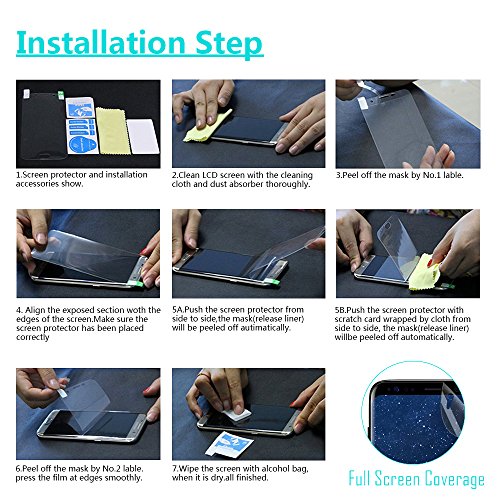 Installation Step

1.Screen protector and installation accessories show.

2.Clean LCD screen with the cleaning cloth and dust absorber thoroughly.

3.Peel off the mask by No.1 lable.

4. Align the exposed section woth the edges of the screen.Make sure the screen protector has been placed correctly

5A.Push the screen protector from side to side,the mask(release liner) will be peeled off autimatically.

5B.Push the screen protector with scratch card wrapped by cloth from side to side, the mask(release liner) willbe peeled off automatically.

6.Peel off the mask by No.2 lable. press the film at edges smoothly.

7.Wipe the screen with alcohol bag, when it is dry.all finished.

Full Screen Coverage