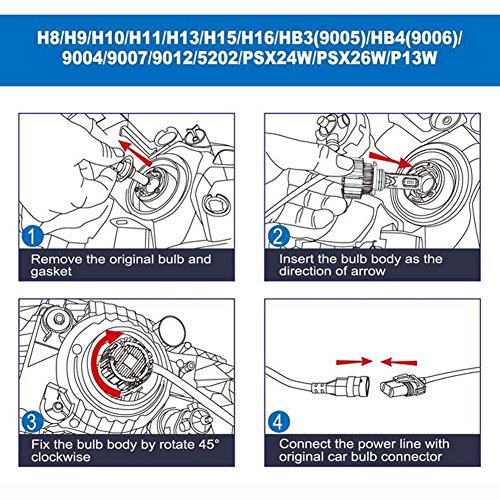 H8/H9/H10/H11/H13/H15/H16/HB3(9005)/HB4(9006)/ 9004/9007/9012/5202/PSX24W/PSX26W/P13W

1

Remove the original bulb and gasket

2

Insert the bulb body as the direction of arrow

3

Fix the bulb body by rotate 45° clockwise

4

Connect the power line with original car bulb connector