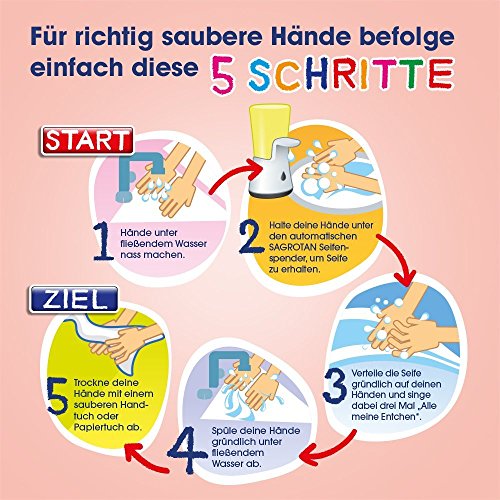 Für richtig saubere Hände befolge einfach diese 5 SCHRITTE

START

1 Hände unter fließendem Wasser nass machen.

2 Halte deine Hände unter den automatischen SAGROTAN Seifenspender, um Seife zu erhalten.

3 Verteile die Seife gründlich auf deinen Händen und singe dabei drei Mal „Alle meine Entchen".

4 Spüle deine Hände gründlich unter fließendem Wasser ab.

ZIEL

5 Trockne deine Hände mit einem sauberen Handtuch oder Papiertuch ab.