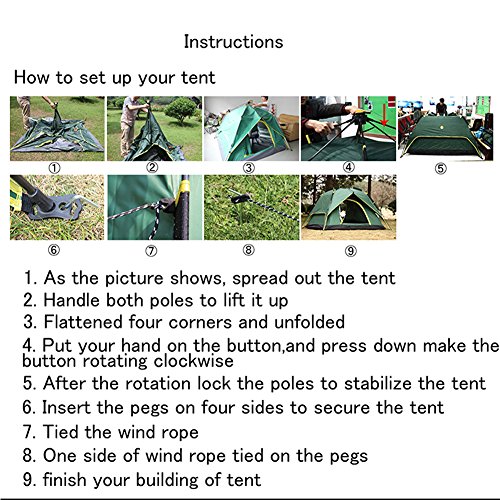 Instructions

How to set up your tent

①
②
③
④
⑤
⑥
⑦
⑧
⑨

1. As the picture shows, spread out the tent
2. Handle both poles to lift it up
3. Flattened four corners and unfolded
4. Put your hand on the button,and press down make the button rotating clockwise
5. After the rotation lock the poles to stabilize the tent
6. Insert the pegs on four sides to secure the tent
7. Tied the wind rope
8. One side of wind rope tied on the pegs
9. finish your building of tent