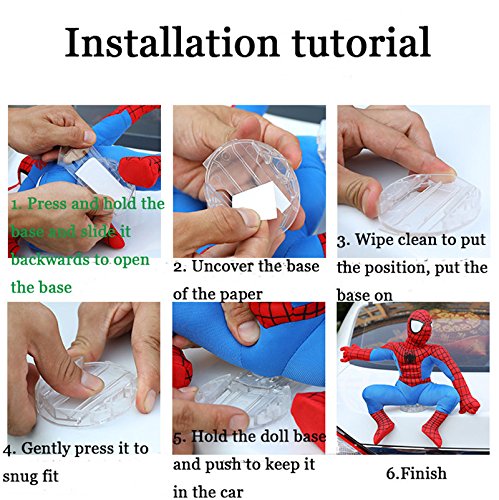 Installation tutorial

1. Press and hold the base and slide it backwards to open the base

2. Uncover the base of the paper

3. Wipe clean to put the position, put the base on

4. Gently press it to snug fit

5. Hold the doll base and push to keep it in the car

6.Finish