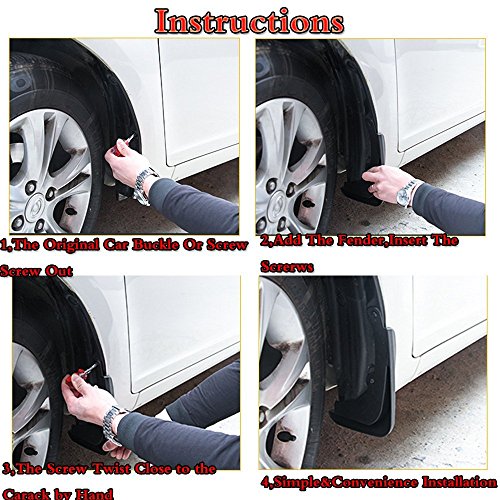 Instructions

1,The Original Car Buckle Or Screw Screw Out

2,Add The Fender,Insert The Screrws

3,The Screw Twist Close to the Carack by Hand

4,Simple&Convenience Installation